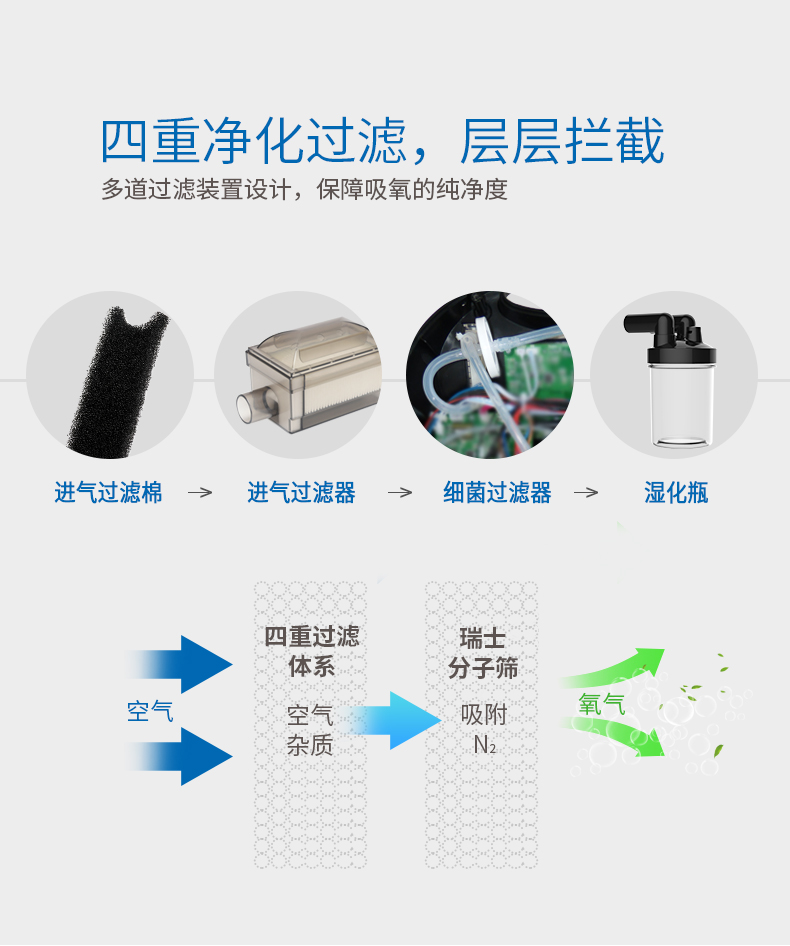 四重净化过滤，层层拦截

多道过滤装置设计，保障吸氧的纯净度

进气过滤棉 → 进气过滤器 → 细菌过滤器 → 湿化瓶

空气

四重过滤体系

空气杂质

瑞士分子筛

吸附 $N_2$

氧气