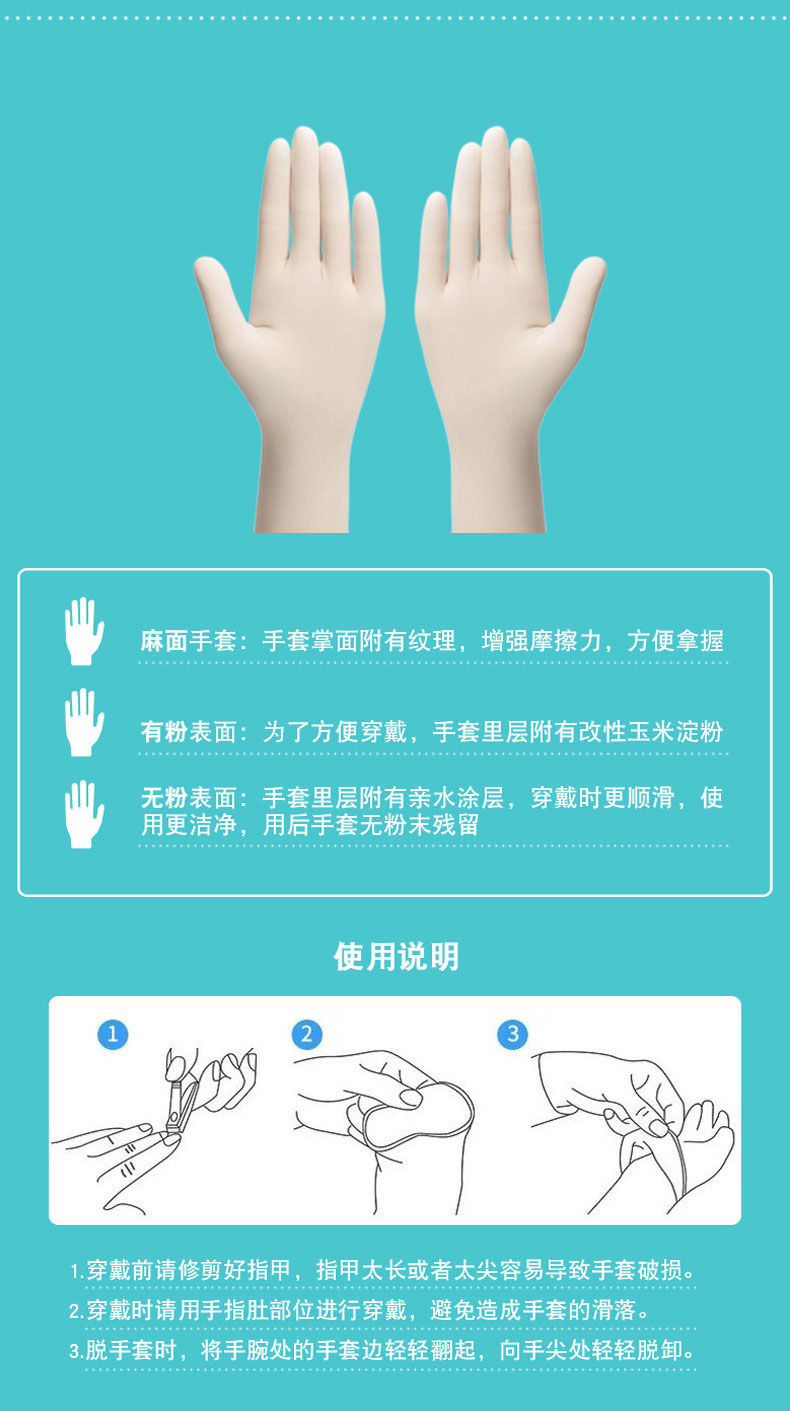 麻面手套：手套掌面附有纹理，增强摩擦力，方便拿握

有粉表面：为了方便穿戴，手套里层附有改性玉米淀粉

无粉表面：手套里层附有亲水涂层，穿戴时更顺滑，使用更洁净，用后手套无粉末残留

使用说明

1

2

3

1.穿戴前请修剪好指甲，指甲太长或者太尖容易导致手套破损。

2.穿戴时请用手指肚部位进行穿戴，避免造成手套的滑落。

3.脱手套时，将手腕处的手套边轻轻翻起，向手尖处轻轻脱卸。