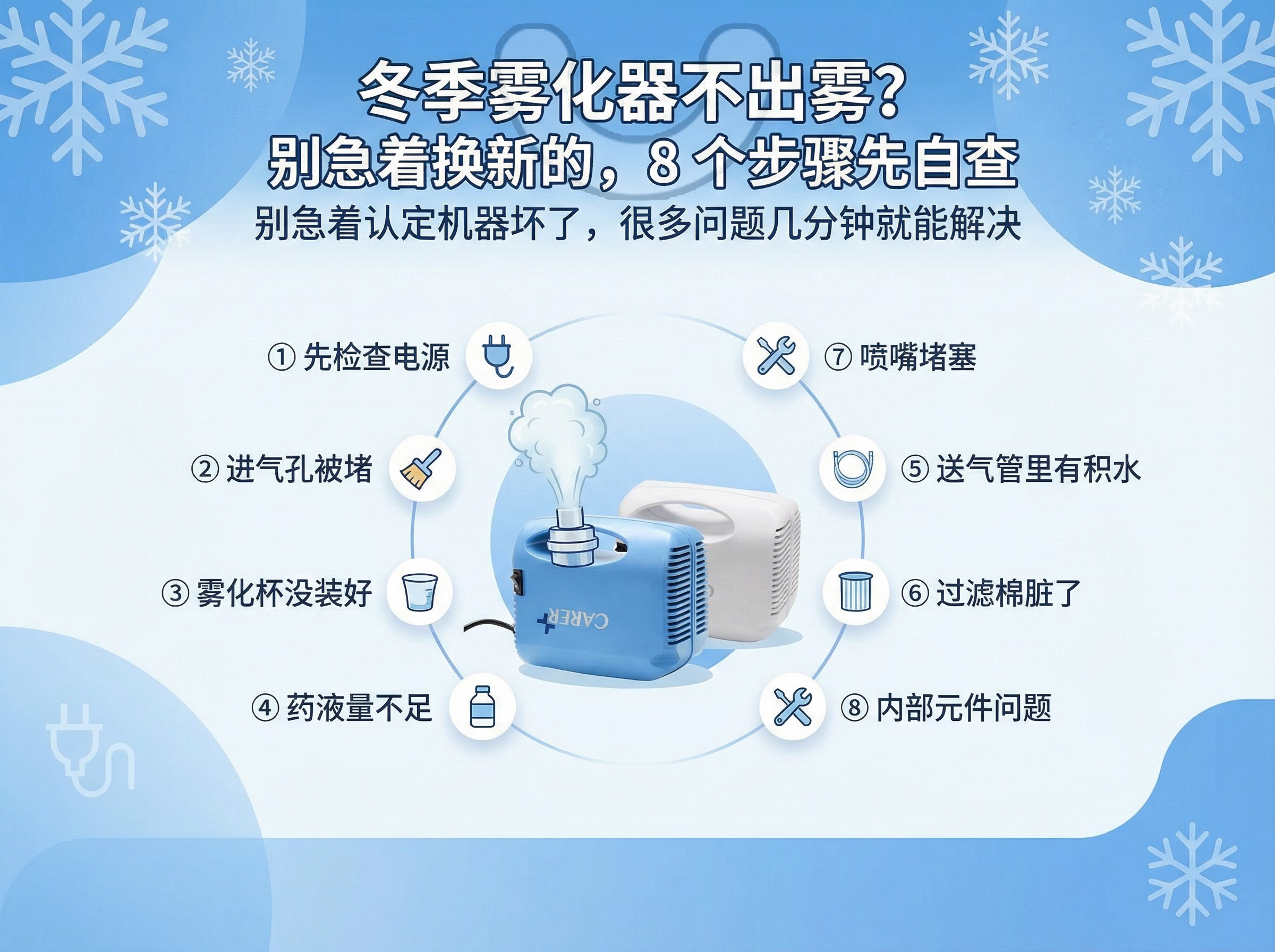 冬季雾化器不出雾?
别急着换新的，8 个步骤先自查
别急着认定机器坏了，很多问题几分钟就能解决

① 先检查电源
② 进气孔被堵
③ 雾化杯没装好
④ 药液量不足

⑦ 喷嘴堵塞
⑤ 送气管里有积水
⑥ 过滤棉脏了
⑧ 内部元件问题

CARER